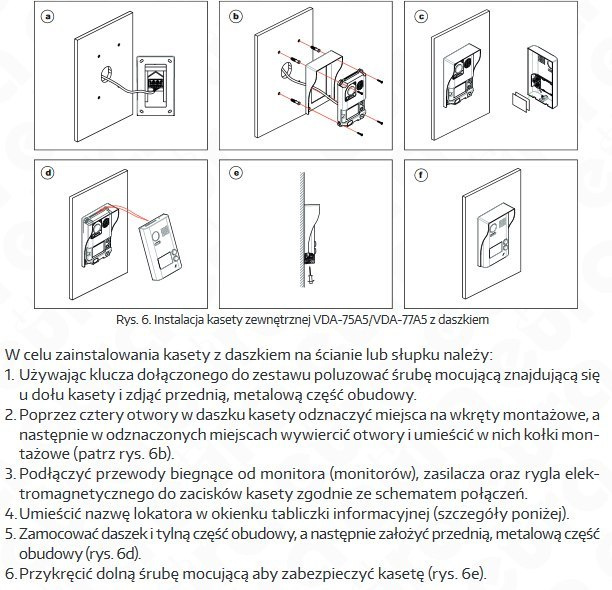 a

b

c

d

e

f

Rys. 6. Instalacja kasety zewnętrznej VDA-75A5/VDA-77A5 z daszkiem

W celu zainstalowania kasety z daszkiem na ścianie lub słupku należy:
1. Używając klucza dołączonego do zestawu poluzować śrubę mocującą znajdującą się u dołu kasety i zdjąć przednią, metalową część obudowy.
2. Poprzez cztery otwory w daszku kasety odznaczyć miejsca na wkręty montażowe, a następnie w odznaczonych miejscach wywiercić otwory i umieścić w nich kołki montażowe (patrz rys. 6b).
3. Podłączyć przewody biegnące od monitora (monitorów), zasilacza oraz rygla elektromagnetycznego do zacisków kasety zgodnie ze schematem połączeń.
4. Umieścić nazwę lokatora w okienku tabliczki informacyjnej (szczegóły poniżej).
5. Zamocować daszek i tylną część obudowy, a następnie założyć przednią, metalową część obudowy (rys. 6d).
6. Przykręcić dolną śrubę mocującą aby zabezpieczyć kasetę (rys. 6e).